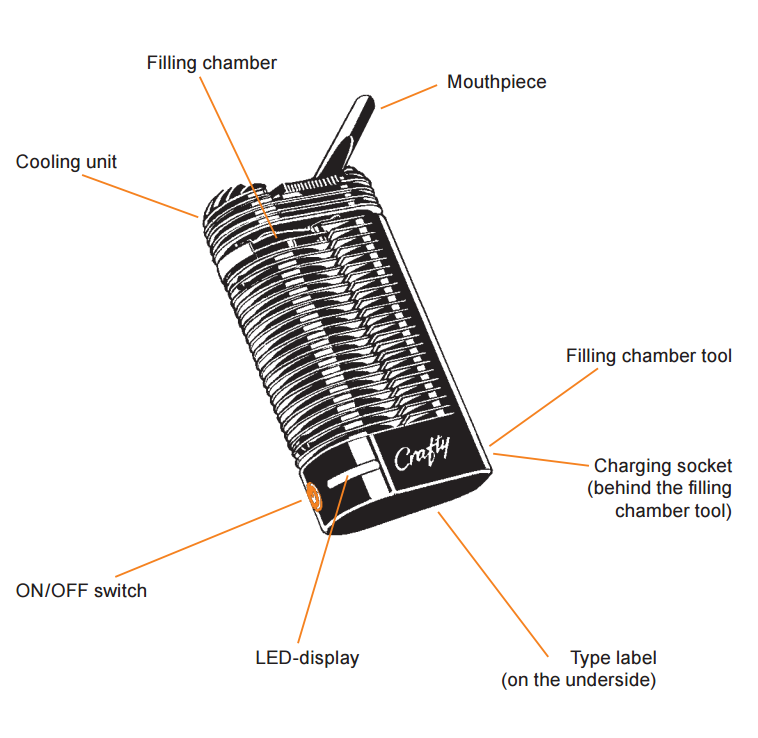 Filling chamber

Mouthpiece

Cooling unit

Filling chamber tool

Crafty

Charging socket (behind the filling chamber tool)

ON/OFF switch

LED-display

Type label (on the underside)